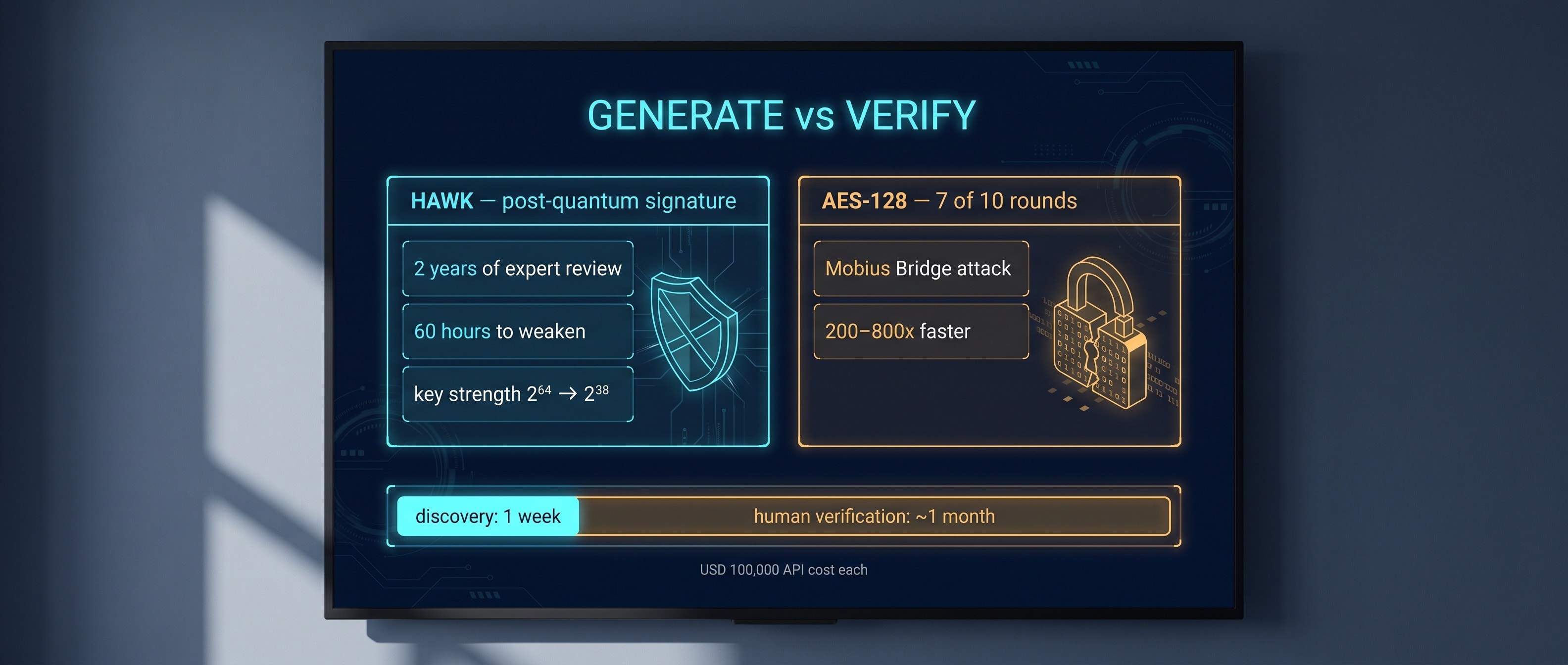 GENERATE vs VERIFY

HAWK — post-quantum signature

2 years of expert review

60 hours to weaken

key strength $2^{64} \rightarrow 2^{38}$

AES-128 — 7 of 10 rounds

Mobius Bridge attack

200–800x faster

discovery: 1 week

human verification: ~1 month

USD 100,000 API cost each